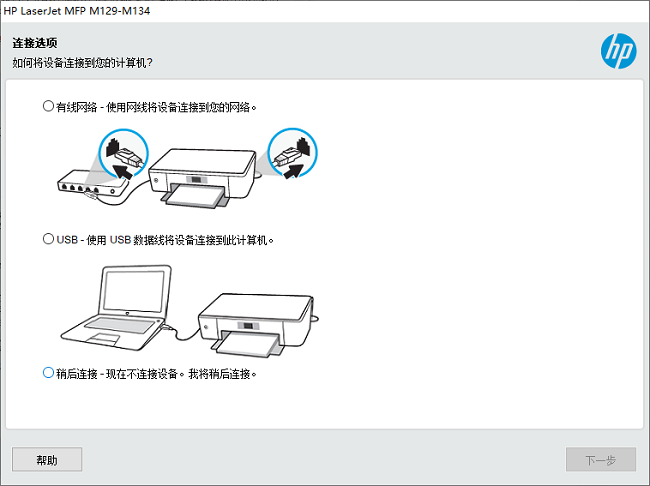 HP LaserJet MFP M129-M134

连接选项

如何将设备连接到您的计算机?

hp

有线网络 - 使用网线将设备连接到您的网络。

USB - 使用 USB 数据线将设备连接到此计算机。

稍后连接 - 现在不连接设备。我将稍后连接。

帮助

下一步