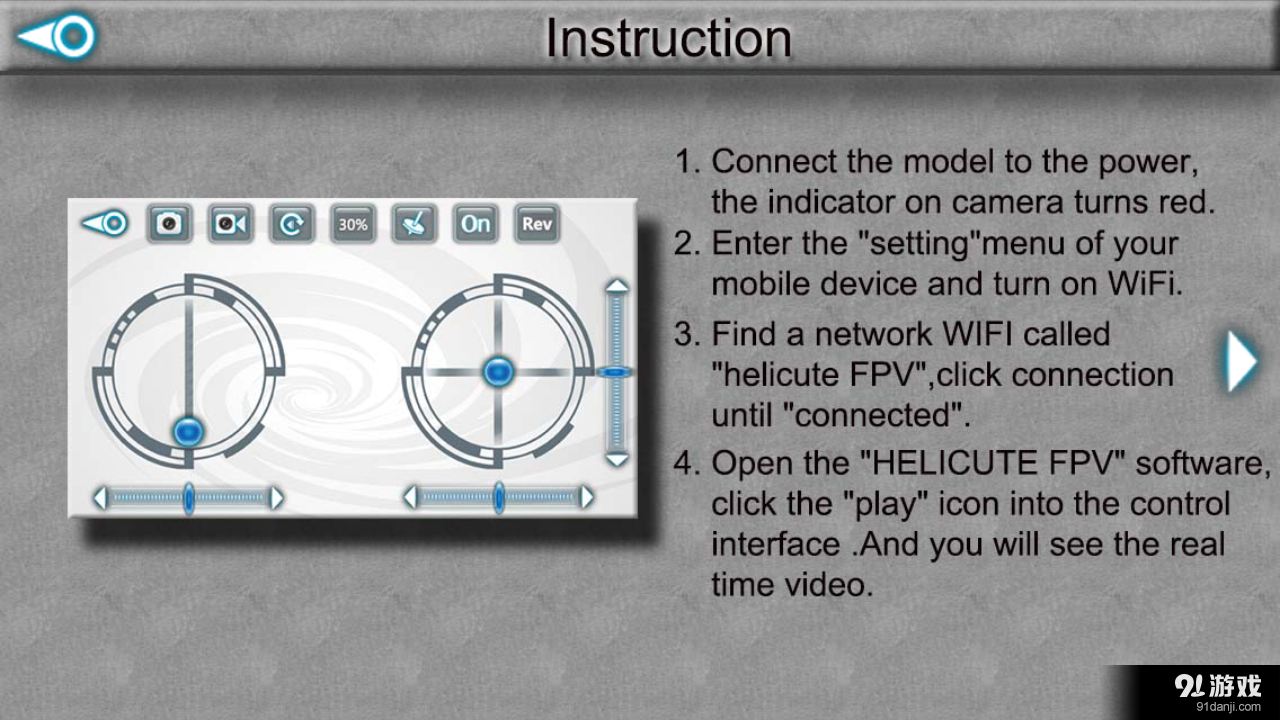 Instruction

30%

On

Rev

1. Connect the model to the power, the indicator on camera turns red.

2. Enter the "setting"menu of your mobile device and turn on WiFi.

3. Find a network WIFI called "helicute FPV",click connection until "connected".

4. Open the "HELICUTE FPV" software, click the "play" icon into the control interface .And you will see the real time video.

91游戏
91danji.com