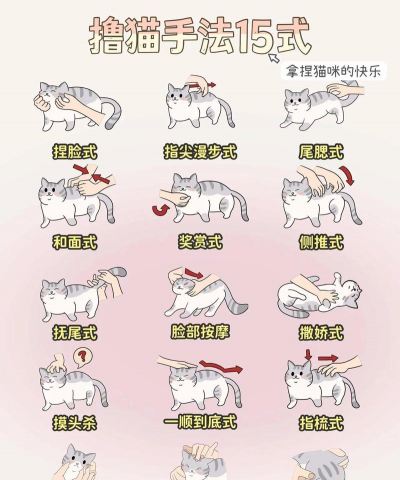 撸猫手法15式

拿捏猫咪的快乐

捏脸式

指尖漫步式

尾腮式

和面式

奖赏式

侧推式

抚尾式

脸部按摩

撒娇式

?

摸头杀

一顺到底式

指梳式