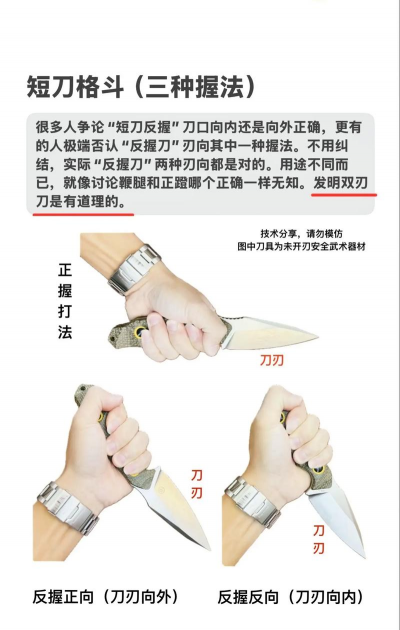 短刀格斗（三种握法）

很多人争论“短刀反握”刀口向内还是向外正确，更有的人极端否认“反握刀”刃向其中一种握法。不用纠结，实际“反握刀”两种刃向都是对的。用途不同而已，就像讨论鞭腿和正蹬哪个正确一样无知。发明双刃刀是有道理的。

技术分享，请勿模仿
图中刀具为未开刃安全武术器材

正握打法

刀刃

刀刃

刀刃

反握正向（刀刃向外）

反握反向（刀刃向内）