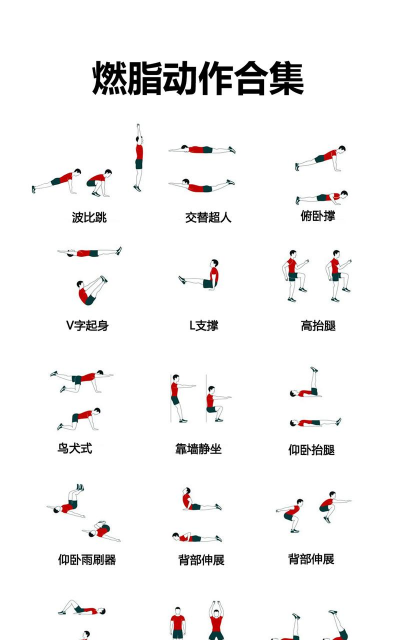 燃脂动作合集

波比跳

交替超人

俯卧撑

V字起身

L支撑

高抬腿

鸟犬式

靠墙静坐

仰卧抬腿

仰卧雨刷器

背部伸展

背部伸展