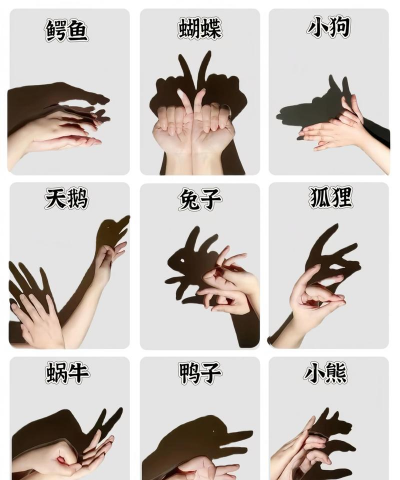 鳄鱼

蝴蝶

小狗

天鹅

兔子

狐狸

蜗牛

鸭子

小熊