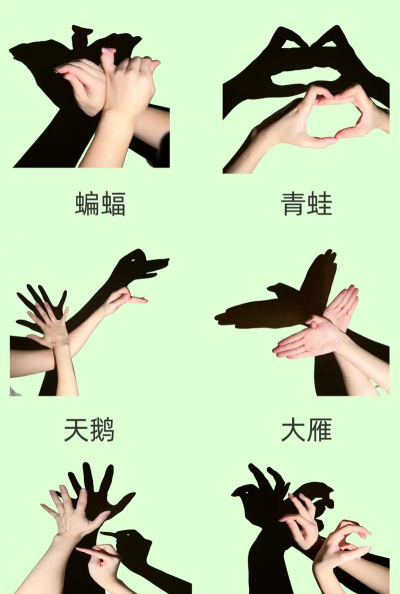 蝙蝠

青蛙

天鹅

大雁