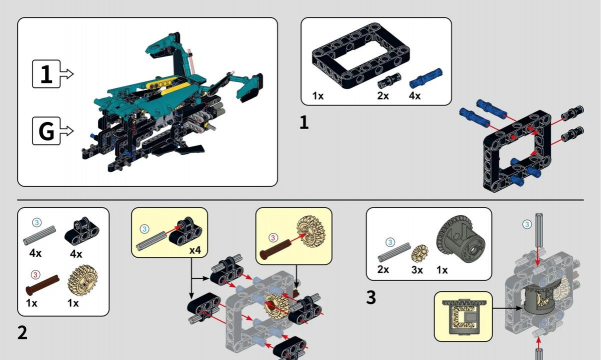 1

G

1x 2x 4x

1

3 4x 4x
3 1x 1x

2

3 x4

3

3 2x 3x 1x

3

3