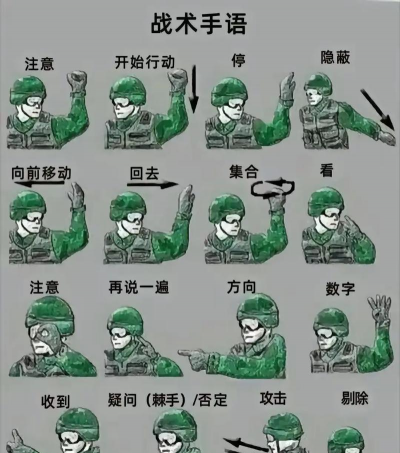 战术手语

注意

开始行动

停

隐蔽

向前移动

回去

集合

看

注意

再说一遍

方向

数字

收到

疑问（棘手）/否定

攻击

剔除