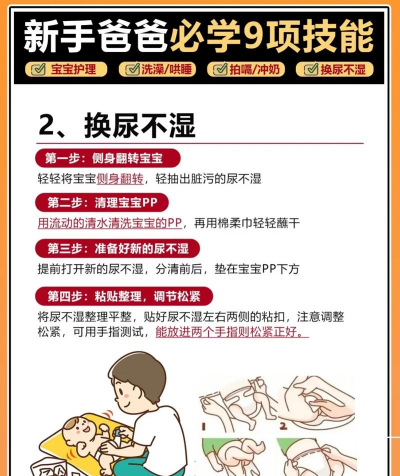 新手爸爸必学9项技能

宝宝护理 洗澡/哄睡 拍嗝/冲奶 换尿不湿

2、换尿不湿

第一步：侧身翻转宝宝
轻轻将宝宝侧身翻转，轻抽出脏污的尿不湿

第二步：清理宝宝PP
用流动的清水清洗宝宝的PP，再用棉柔巾轻轻蘸干

第三步：准备好新的尿不湿
提前打开新的尿不湿，分清前后，垫在宝宝PP下方

第四步：粘贴整理，调节松紧
将尿不湿整理平整，贴好尿不湿左右两侧的粘扣，注意调整松紧，可用手指测试，能放进两个手指则松紧正好。

1 2