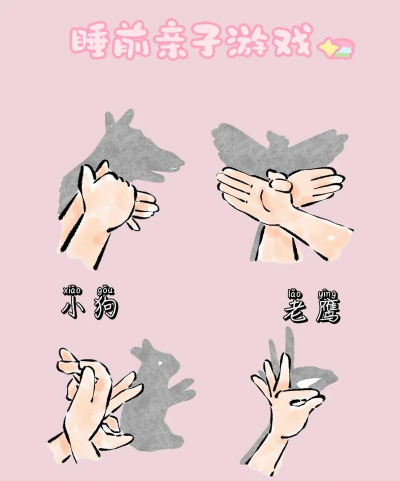 睡前亲子游戏

xiǎo gǒu
小狗

lǎo yīng
老鹰