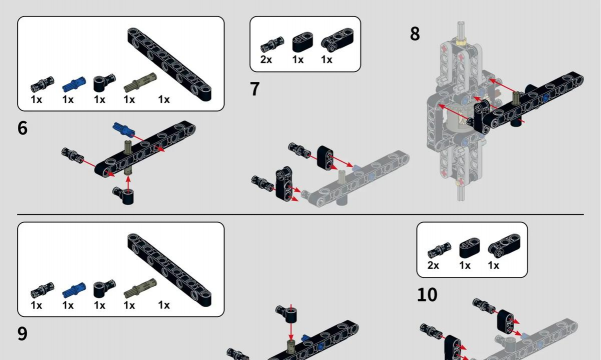 1x 1x 1x 1x 1x

6

2x 1x 1x

7

8

1x 1x 1x 1x 1x

9

2x 1x 1x

10