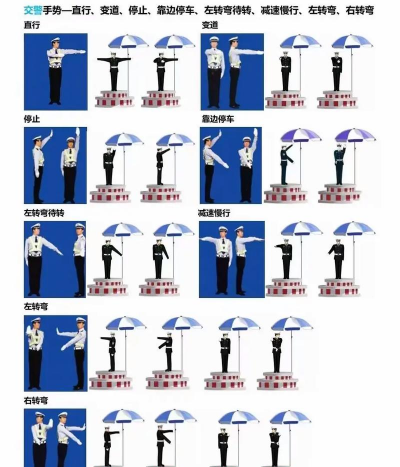 交警手势—直行、变道、停止、靠边停车、左转弯待转、减速慢行、左转弯、右转弯

直行

变道

停止

靠边停车

左转弯待转

减速慢行

左转弯

右转弯